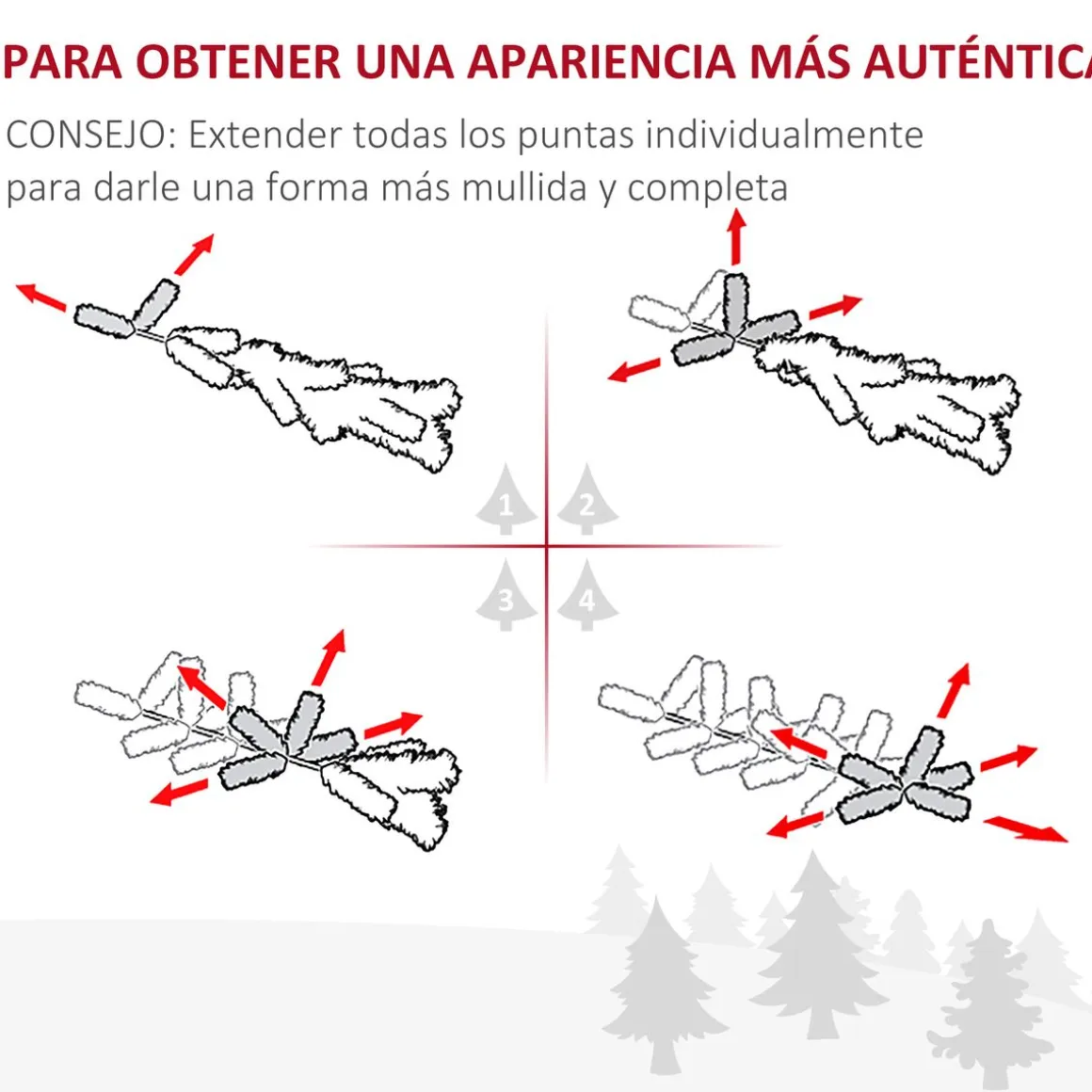 PARA OBTENER UNA APARIENCIA MÁS AUTÉNTICA

CONSEJO: Extender todas los puntas individualmente para darle una forma más mullida y completa

1
2
3
4