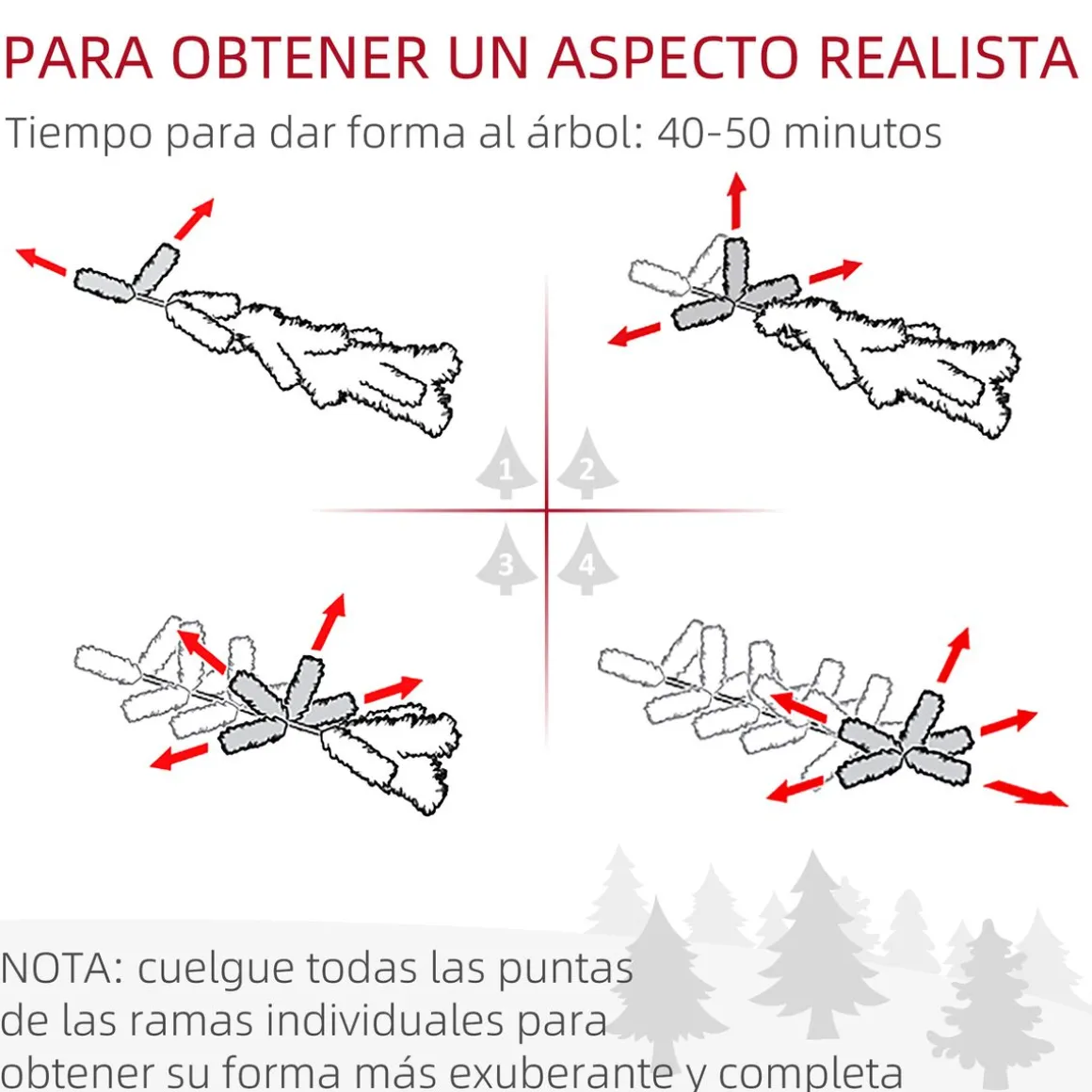 PARA OBTENER UN ASPECTO REALISTA

Tiempo para dar forma al árbol: 40-50 minutos

1

2

3

4

NOTA: cuelgue todas las puntas de las ramas individuales para obtener su forma más exuberante y completa