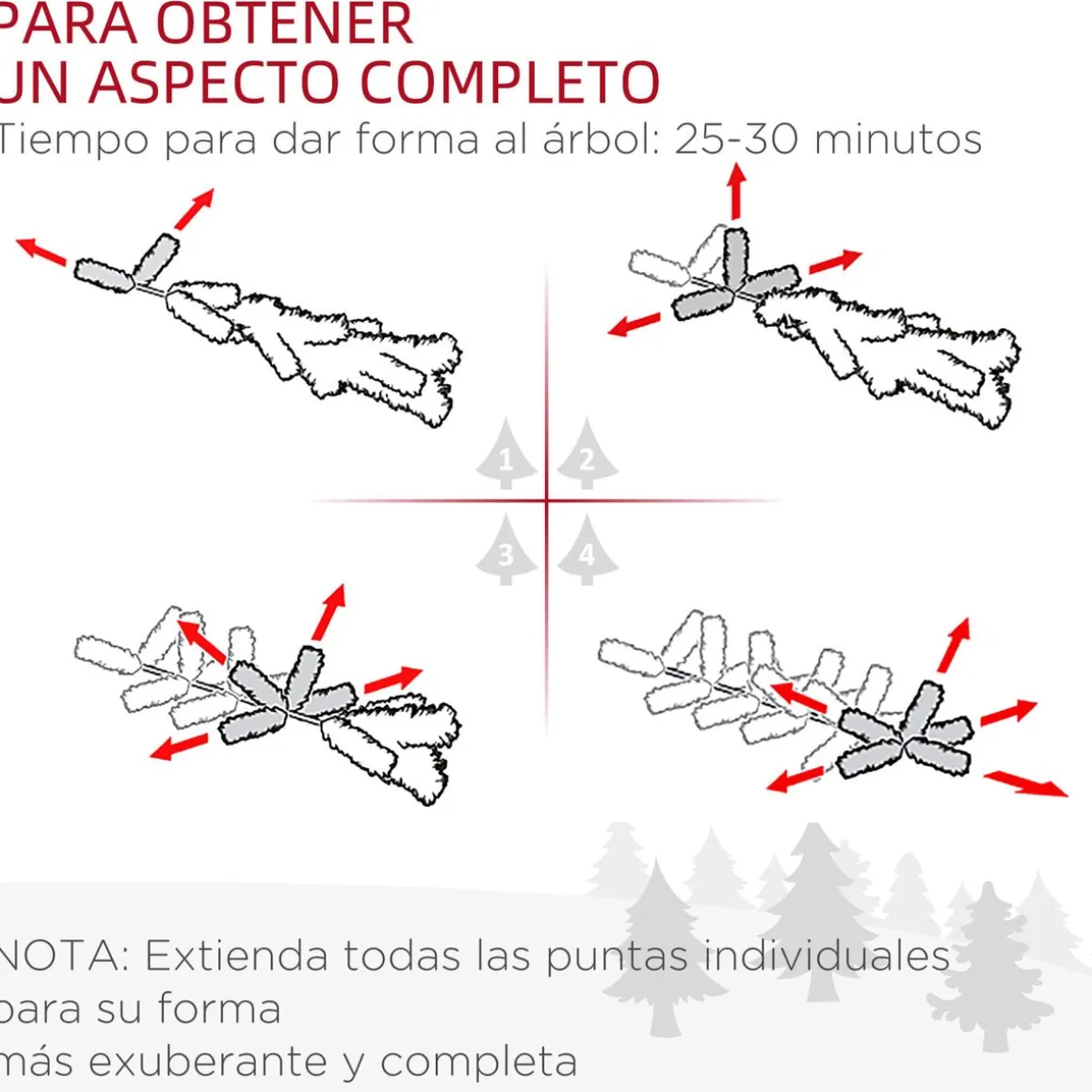 PARA OBTENER
UN ASPECTO COMPLETO
Tiempo para dar forma al árbol: 25-30 minutos

1
2
3
4

NOTA: Extienda todas las puntas individuales
para su forma
más exuberante y completa