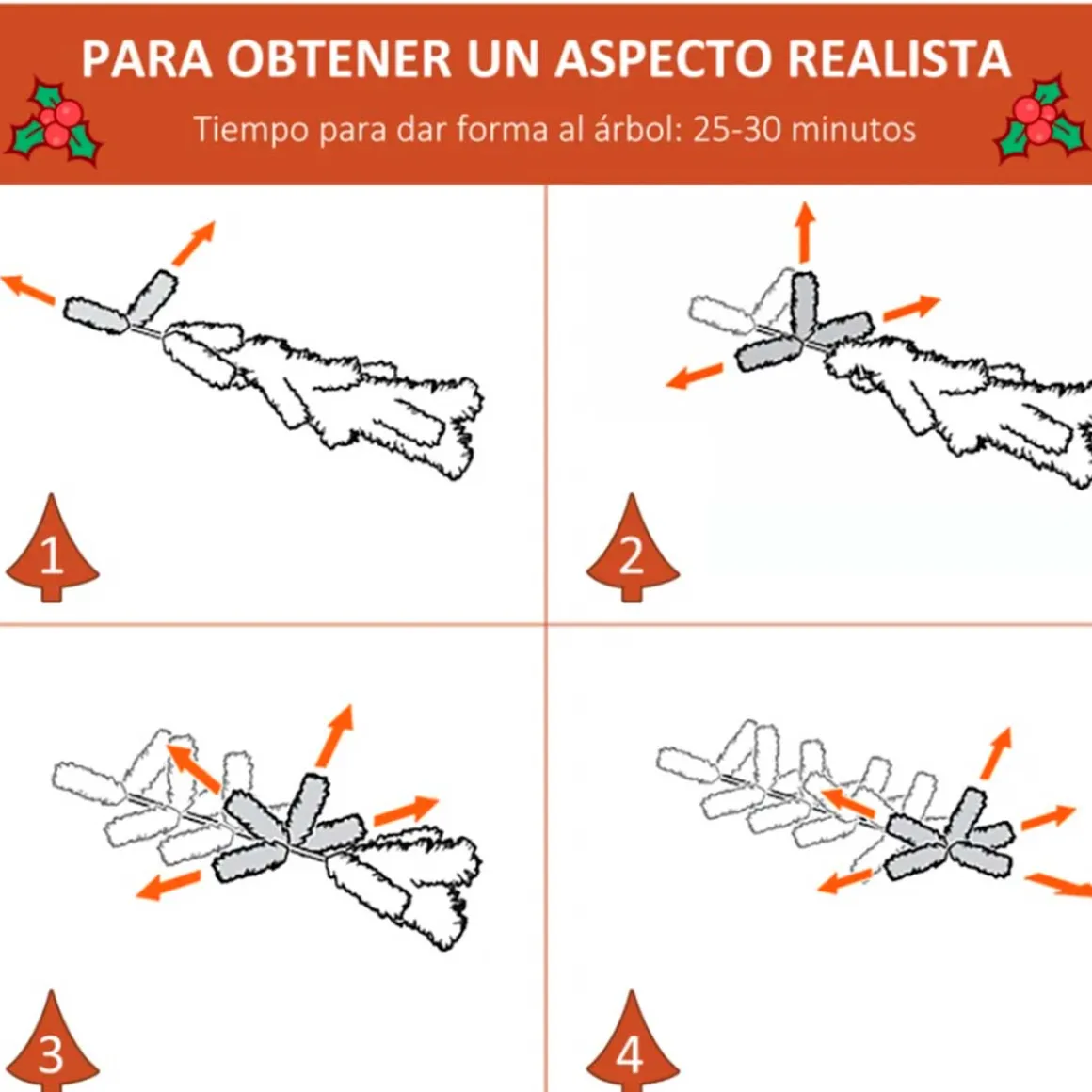 PARA OBTENER UN ASPECTO REALISTA

Tiempo para dar forma al árbol: 25-30 minutos

1

2

3

4