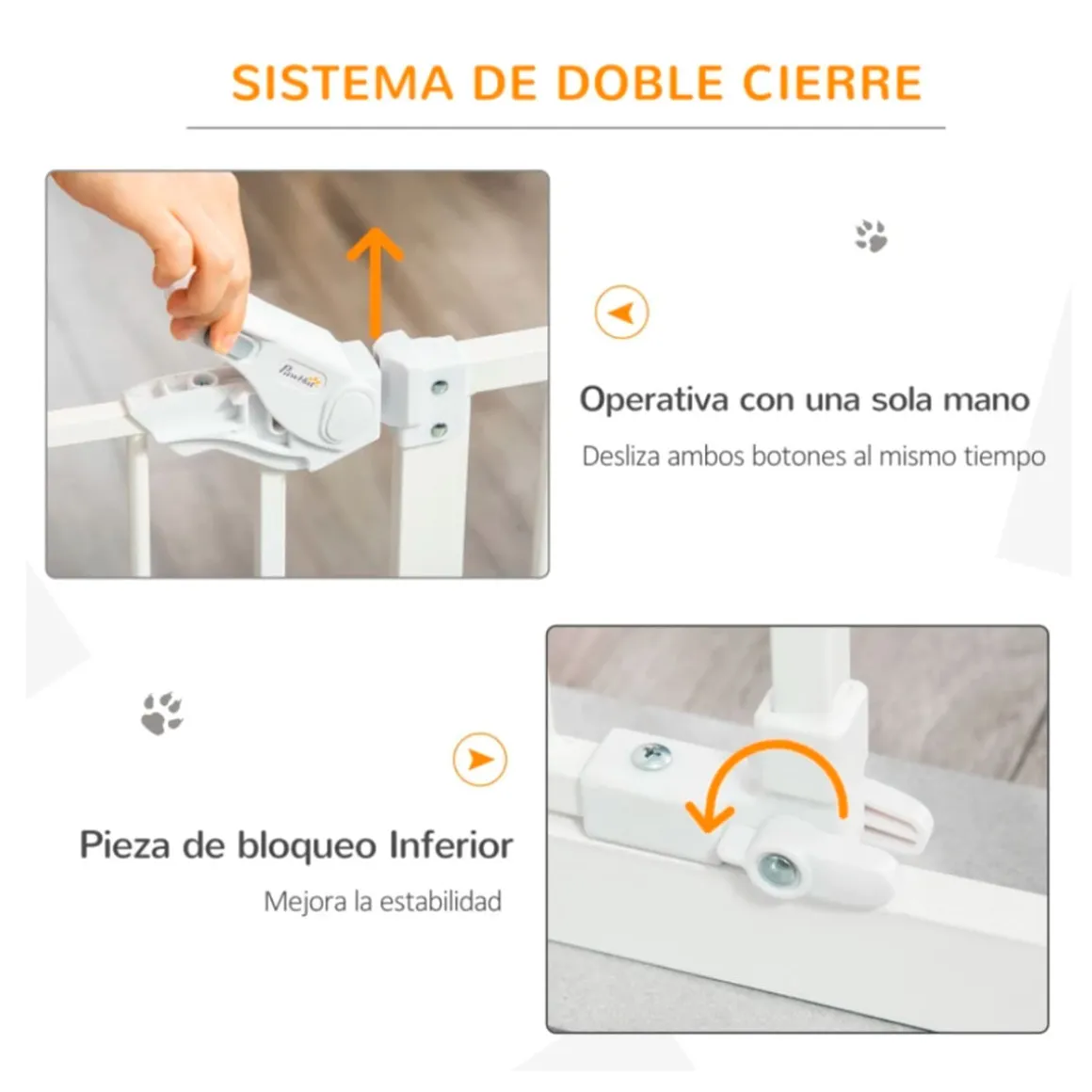 SISTEMA DE DOBLE CIERRE

PawHut

Operativa con una sola mano

Desliza ambos botones al mismo tiempo

Pieza de bloqueo Inferior

Mejora la estabilidad